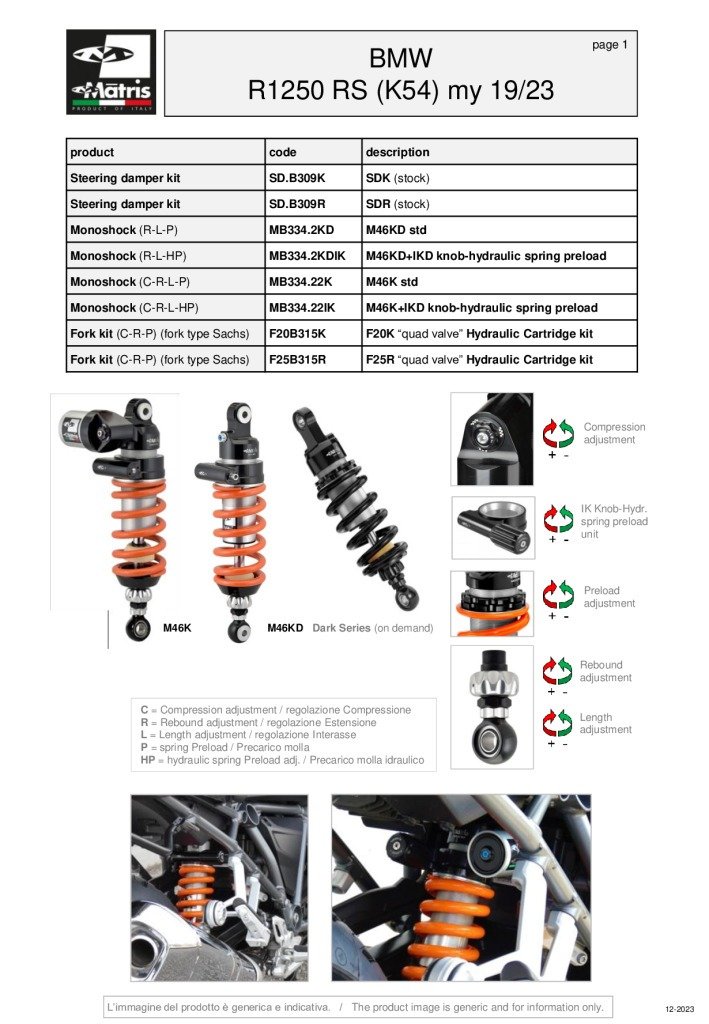 Matris
PRODUCT OF ITALY

page 1

BMW
R1250 RS (K54) my 19/23

| product | code | description |
|---|---|---|
| Steering damper kit | SD.B309K | SDK (stock) |
| Steering damper kit | SD.B309R | SDR (stock) |
| Monoshock (R-L-P) | MB334.2KD | M46KD std |
| Monoshock (R-L-HP) | MB334.2KDIK | M46KD+IKD knob-hydraulic spring preload |
| Monoshock (C-R-L-P) | MB334.22K | M46K std |
| Monoshock (C-R-L-HP) | MB334.22IK | M46K+IKD knob-hydraulic spring preload |
| Fork kit (C-R-P) (fork type Sachs) | F20B315K | F20K “quad valve” Hydraulic Cartridge kit |
| Fork kit (C-R-P) (fork type Sachs) | F25B315R | F25R “quad valve” Hydraulic Cartridge kit |

M46K
M46KD Dark Series (on demand)

Compression adjustment
+ -
IK Knob-Hydr. spring preload unit
+ -
Preload adjustment
+ -
Rebound adjustment
+ -
Length adjustment
+ -

C = Compression adjustment / regolazione Compressione
R = Rebound adjustment / regolazione Estensione
L = Length adjustment / regolazione Interasse
P = spring Preload / Precarico molla
HP = hydraulic spring Preload adj. / Precarico molla idraulico

L'immagine del prodotto è generica e indicativa. / The product image is generic and for information only.

12-2023