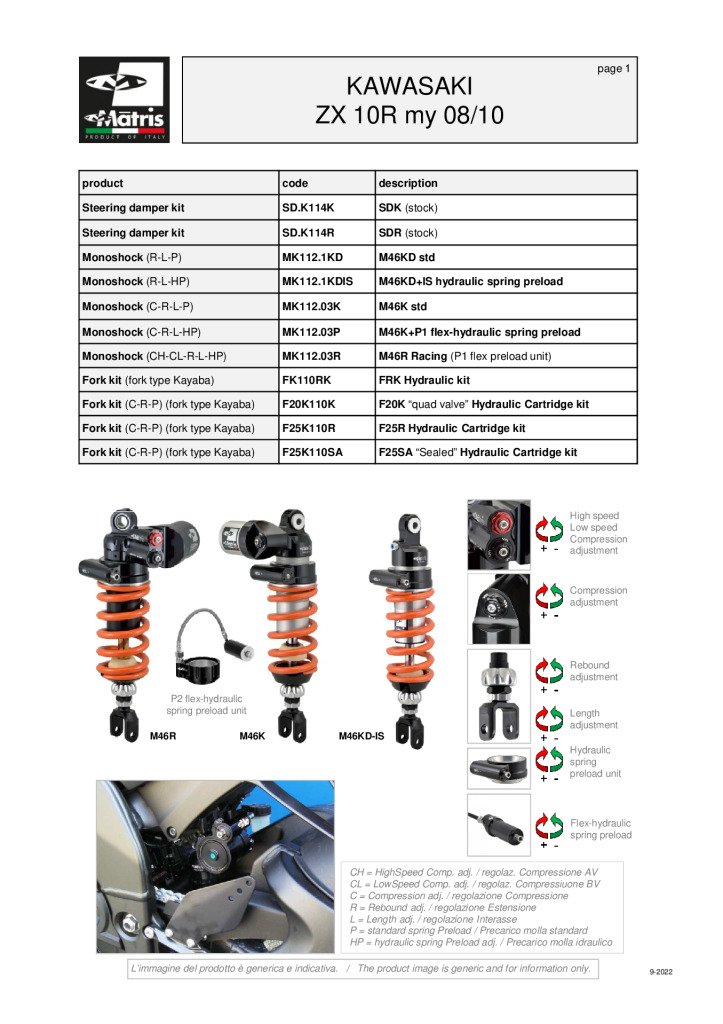 Matris
PRODUCT OF ITALY

page 1

KAWASAKI
ZX 10R my 08/10

| product | code | description |
|---|---|---|
| Steering damper kit | SD.K114K | SDK (stock) |
| Steering damper kit | SD.K114R | SDR (stock) |
| Monoshock (R-L-P) | MK112.1KD | M46KD std |
| Monoshock (R-L-HP) | MK112.1KDIS | M46KD+IS hydraulic spring preload |
| Monoshock (C-R-L-P) | MK112.03K | M46K std |
| Monoshock (C-R-L-HP) | MK112.03P | M46K+P1 flex-hydraulic spring preload |
| Monoshock (CH-CL-R-L-HP) | MK112.03R | M46R Racing (P1 flex preload unit) |
| Fork kit (fork type Kayaba) | FK110RK | FRK Hydraulic kit |
| Fork kit (C-R-P) (fork type Kayaba) | F20K110K | F20K "quad valve" Hydraulic Cartridge kit |
| Fork kit (C-R-P) (fork type Kayaba) | F25K110R | F25R Hydraulic Cartridge kit |
| Fork kit (C-R-P) (fork type Kayaba) | F25K110SA | F25SA "Sealed" Hydraulic Cartridge kit |

P2 flex-hydraulic spring preload unit

M46R M46K M46KD-IS

High speed Low speed Compression adjustment
+ -
Compression adjustment
+ -
Rebound adjustment
+ -
Length adjustment
+ -
Hydraulic spring preload unit
+ -
Flex-hydraulic spring preload
+ -

CH = HighSpeed Comp. adj. / regolaz. Compressione AV
CL = LowSpeed Comp. adj. / regolaz. Compressiuone BV
C = Compression adj. / regolazione Compressione
R = Rebound adj. / regolazione Estensione
L = Length adj. / regolazione Interasse
P = standard spring Preload / Precarico molla standard
HP = hydraulic spring Preload adj. / Precarico molla idraulico

L'immagine del prodotto è generica e indicativa. / The product image is generic and for information only.

9-2022