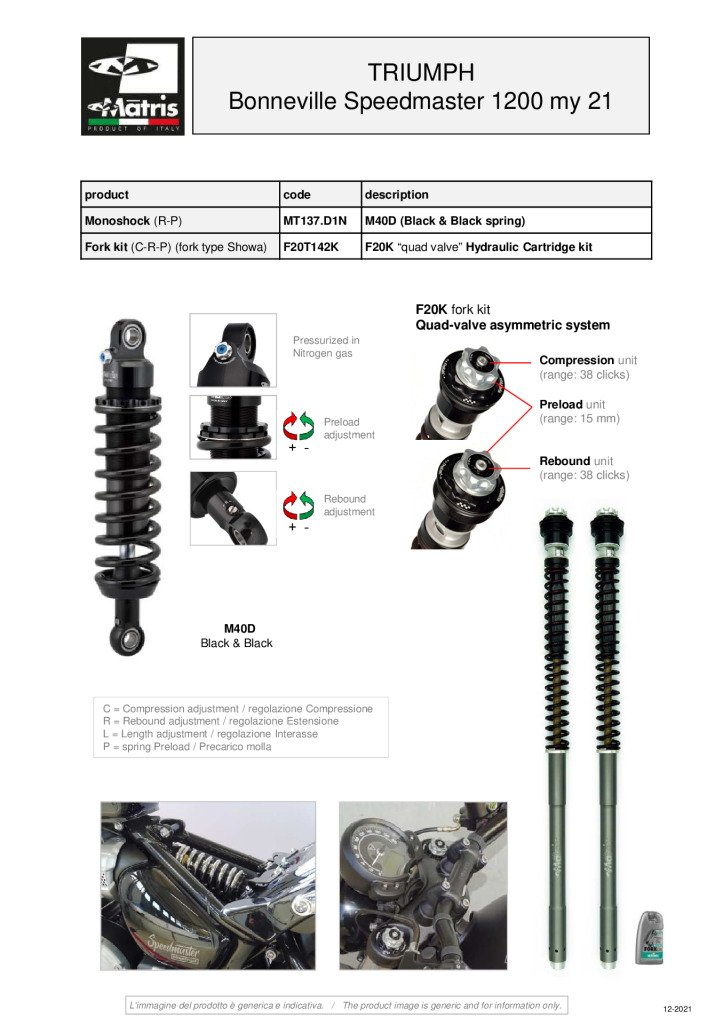 Matris
PRODUCT OF ITALY

TRIUMPH
Bonneville Speedmaster 1200 my 21

| product | code | description |
|---|---|---|
| Monoshock (R-P) | MT137.D1N | M40D (Black & Black spring) |
| Fork kit (C-R-P) (fork type Showa) | F20T142K | F20K "quad valve" Hydraulic Cartridge kit |

Pressurized in Nitrogen gas

Preload adjustment
+ -

Rebound adjustment
+ -

M40D
Black & Black

F20K fork kit
Quad-valve asymmetric system

Compression unit
(range: 38 clicks)

Preload unit
(range: 15 mm)

Rebound unit
(range: 38 clicks)

C = Compression adjustment / regolazione Compressione
R = Rebound adjustment / regolazione Estensione
L = Length adjustment / regolazione Interasse
P = spring Preload / Precarico molla

Speedmaster

L'immagine del prodotto è generica e indicativa. / The product image is generic and for information only.

12-2021